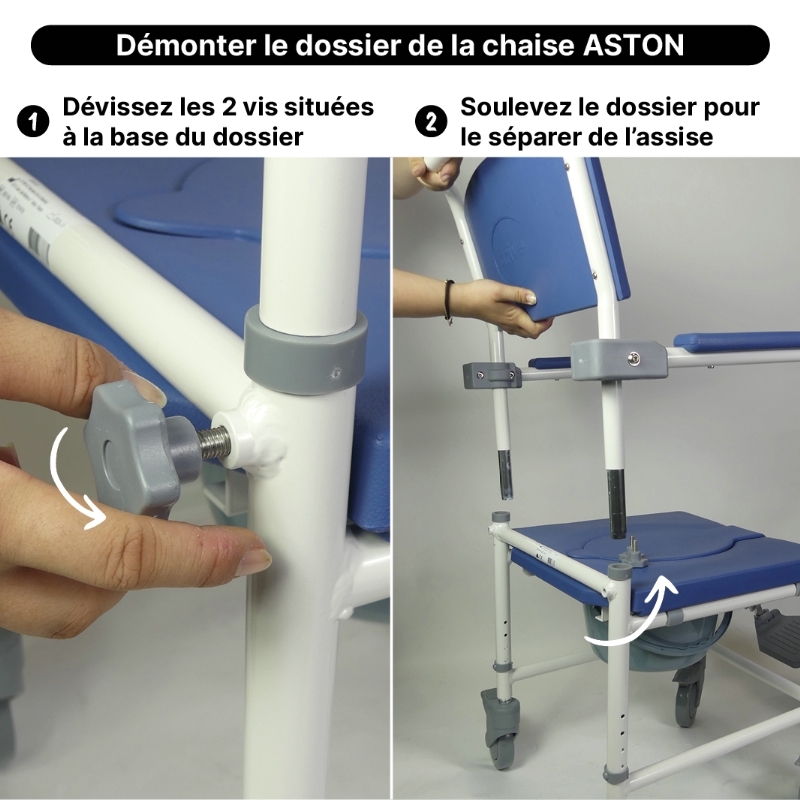 Démonter le dossier de la chaise ASTON

1 Dévissez les 2 vis situées à la base du dossier

2 Soulevez le dossier pour le séparer de l'assise