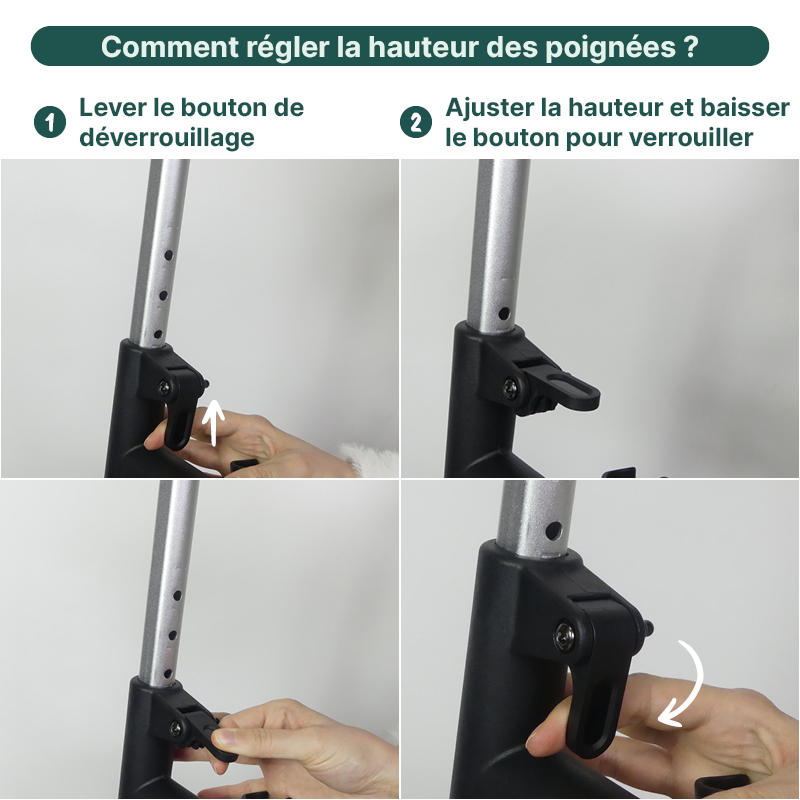 Comment régler la hauteur des poignées ?

1 Lever le bouton de déverrouillage

2 Ajuster la hauteur et baisser le bouton pour verrouiller