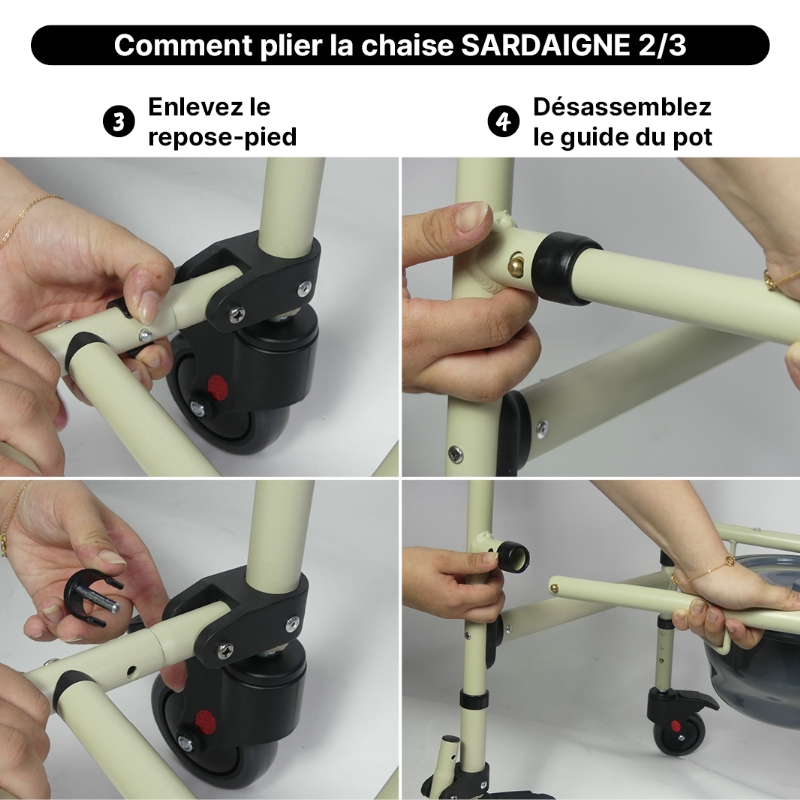 Comment plier la chaise SARDAIGNE 2/3

3 Enlevez le repose-pied

4 Désassemblez le guide du pot