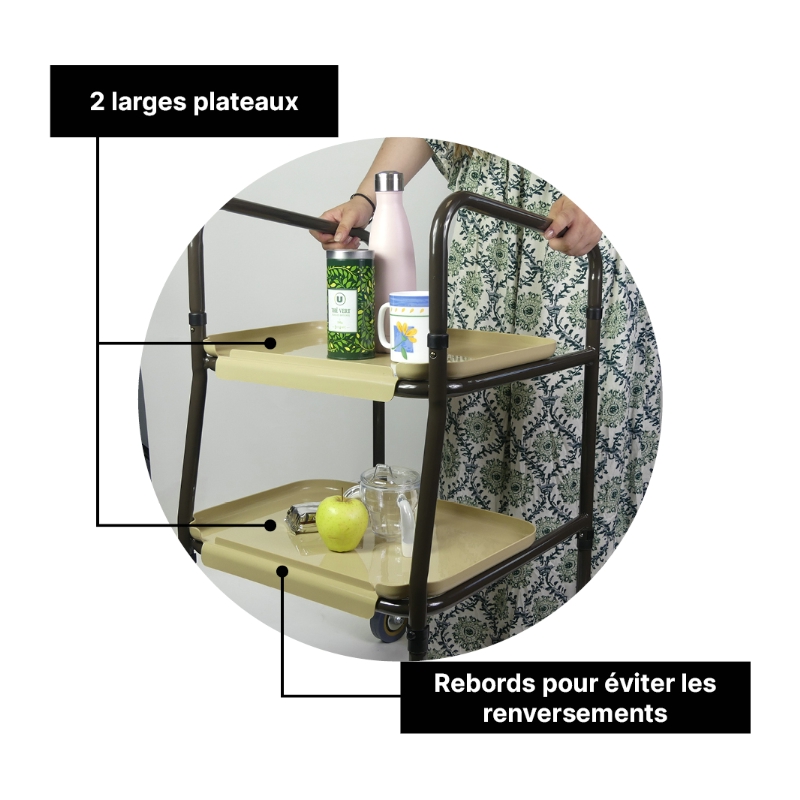 2 larges plateaux

U
THÉ VERT

Rebords pour éviter les renversements